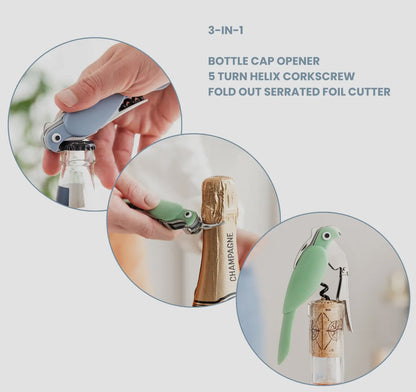 3-IN-1

BOTTLE CAP OPENER
5 TURN HELIX CORKSCREW
FOLD OUT SERRATED FOIL CUTTER

CHAMPAGNE